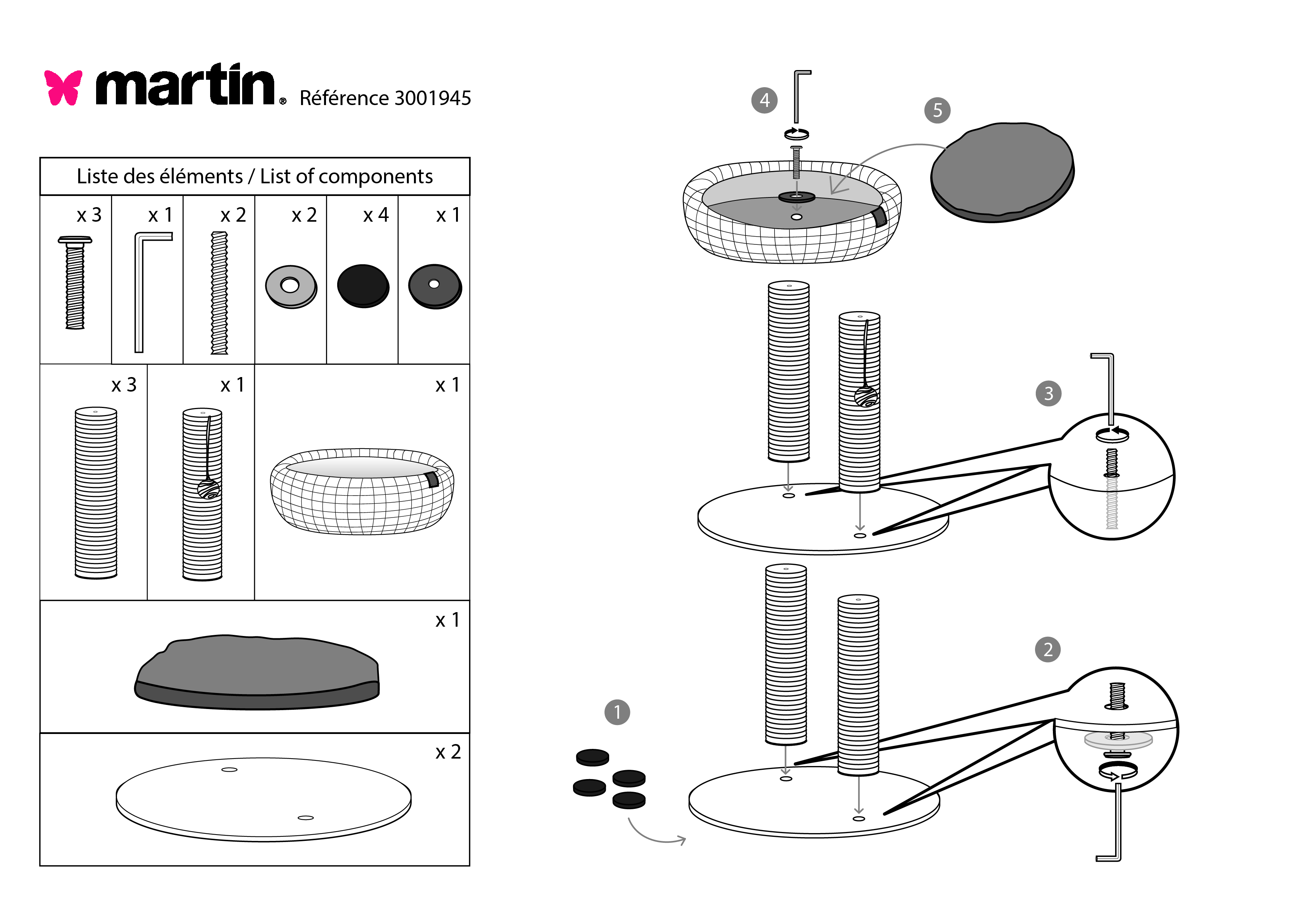 martin® Référence 3001945

Liste des éléments / List of components

x 3
x 1
x 2
x 2
x 4
x 1
x 3
x 1
x 1
x 1
x 2

4
5
3
2
1