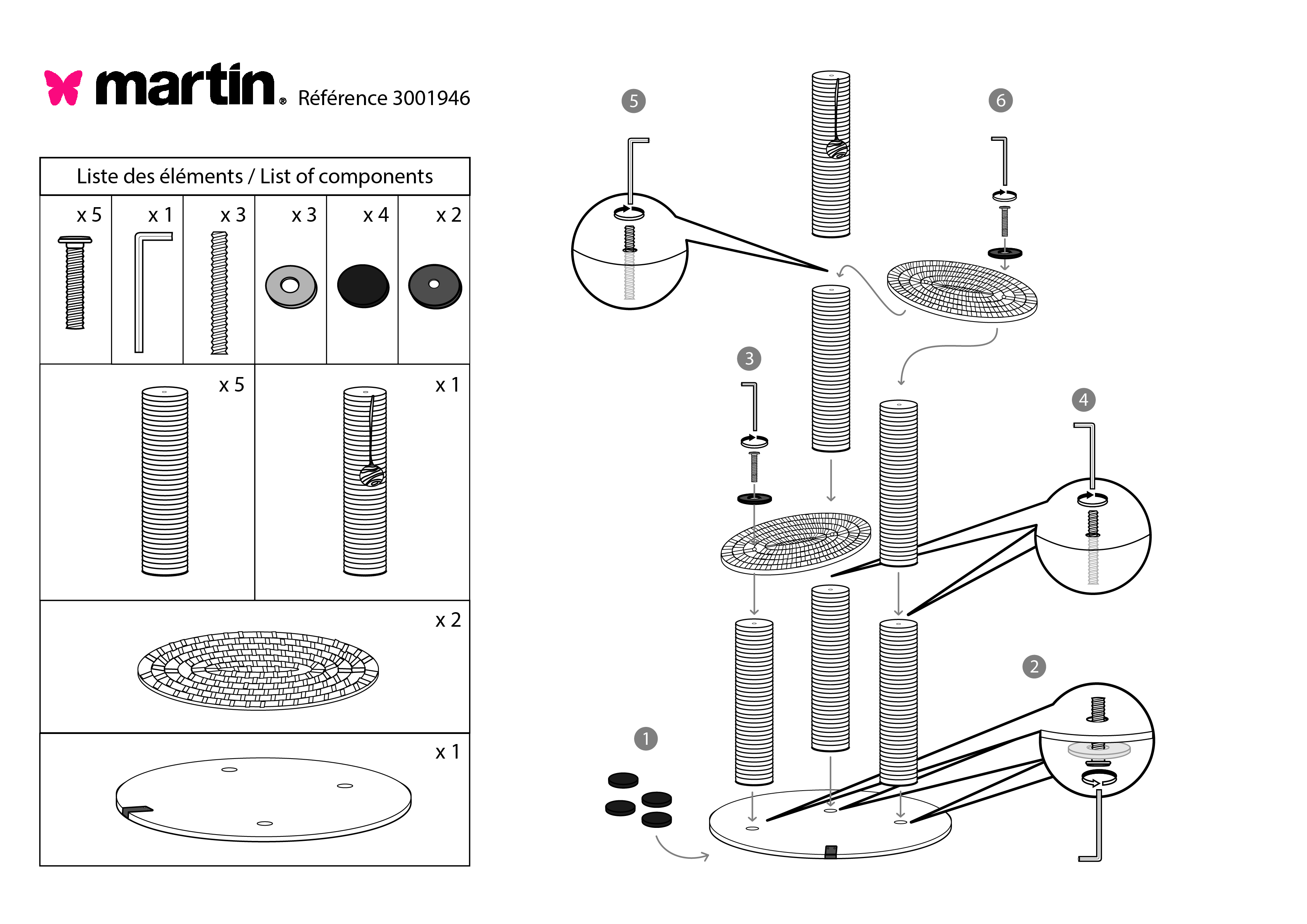 martin® Référence 3001946

Liste des éléments / List of components

x 5 x 1 x 3 x 3 x 4 x 2

x 5 x 1

x 2

x 1

5

6

3

4

2

1