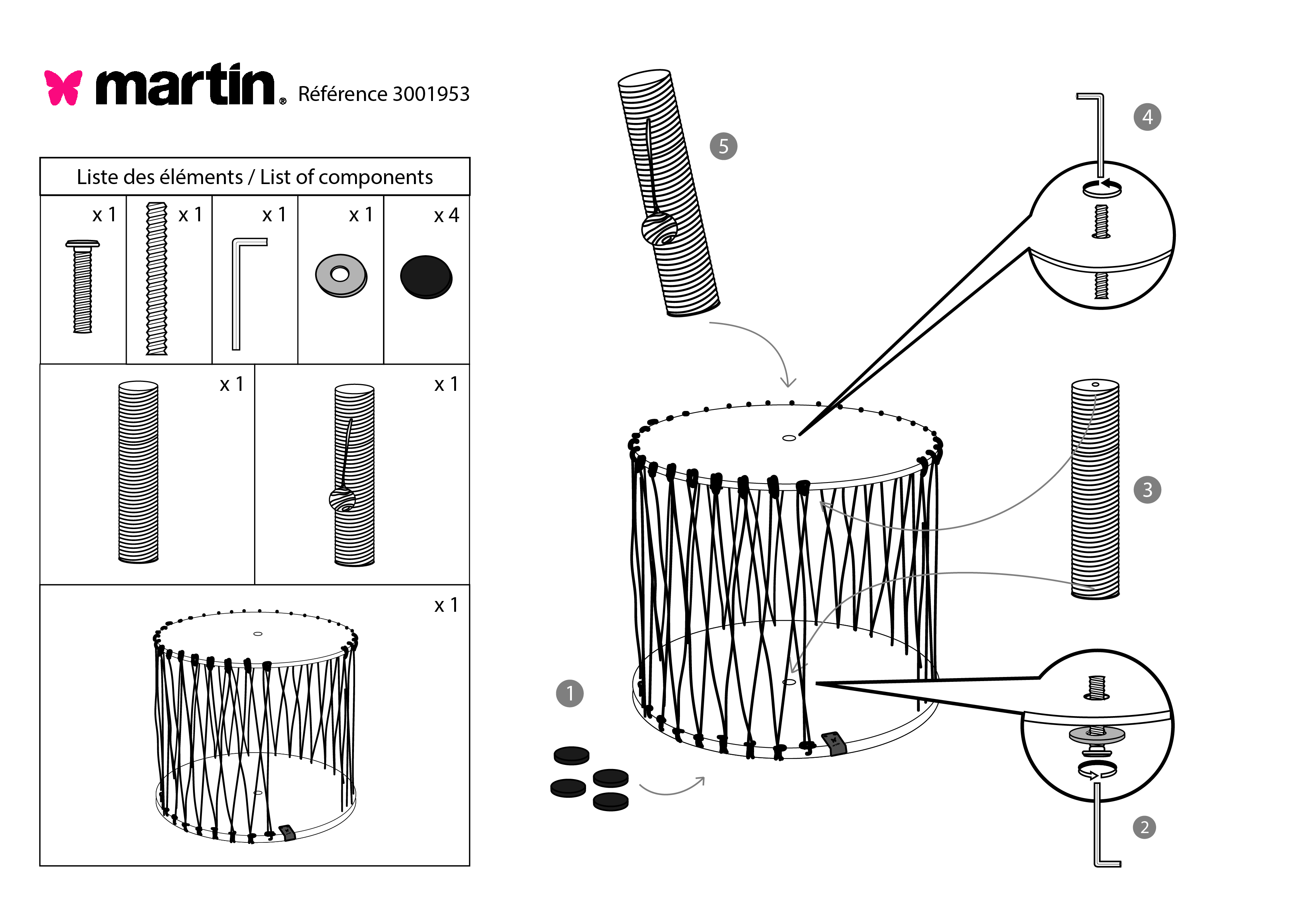 martin® Référence 3001953

Liste des éléments / List of components

x 1
x 1
x 1
x 1
x 4
x 1
x 1
x 1

5
4
3
1
2