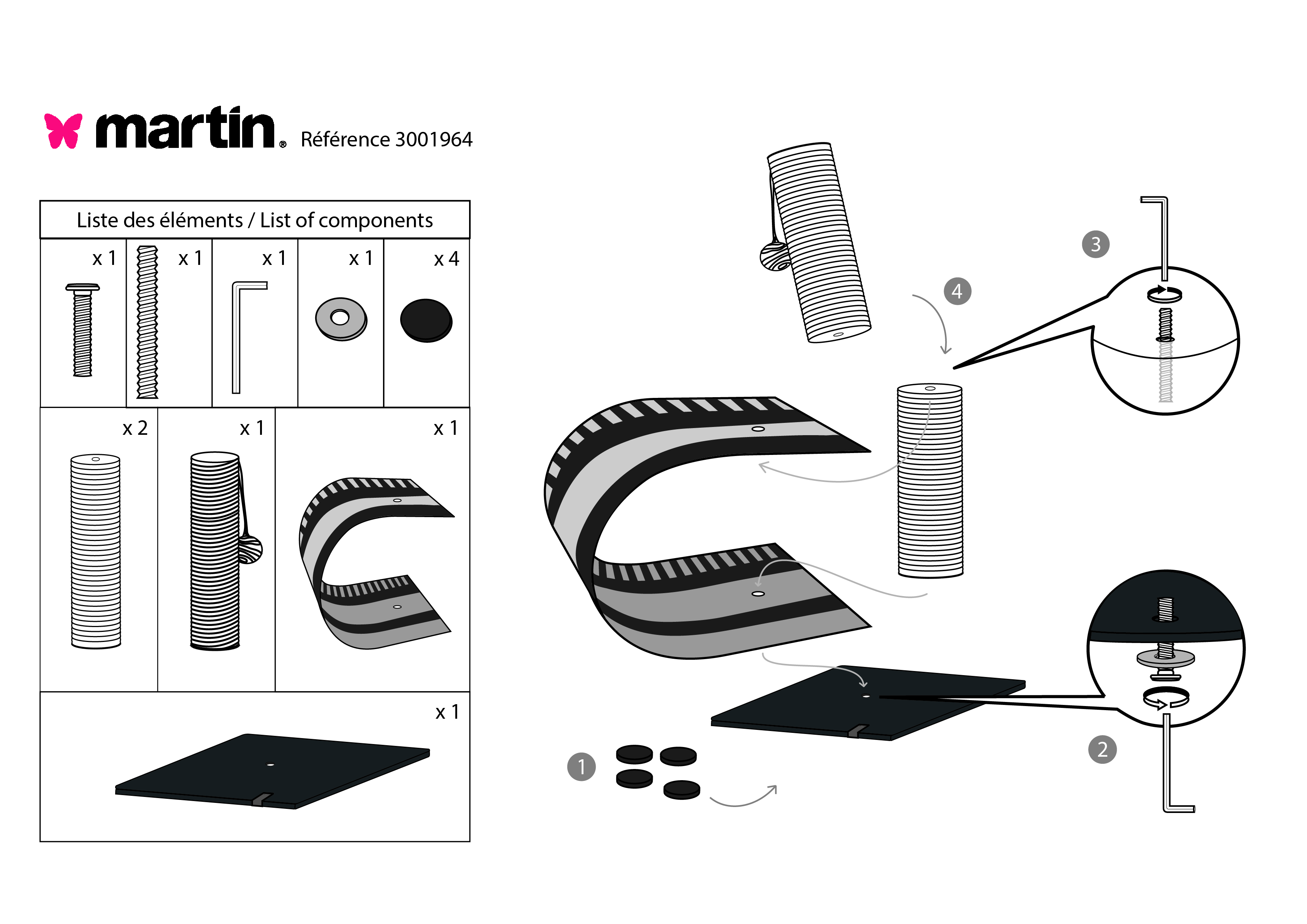 martin® Référence 3001964

Liste des éléments / List of components

x 1
x 1
x 1
x 1
x 4
x 2
x 1
x 1
x 1

3
4
1
2